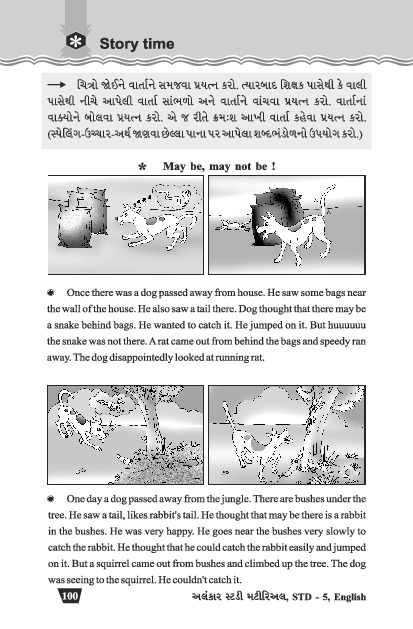 Story time

→ ચિત્રો જોઈને વાર્તાને સમજવા પ્રયત્ન કરો. ત્યારબાદ શિક્ષક પાસેથી કે વાલી પાસેથી નીચે આપેલી વાર્તા સાંભળો અને વાર્તાને વાંચવા પ્રયત્ન કરો. વાર્તાનાં વાક્યોને બોલવા પ્રયત્ન કરો. એ જ રીતે ક્રમશઃ આખી વાર્તા કહેવા પ્રયત્ન કરો. (સ્પેલિંગ-ઉચ્ચાર-અર્થ જાણવા છેલ્લા પાના પર આપેલા શબ્દભંડોળનો ઉપયોગ કરો.)

* May be, may not be !

Once there was a dog passed away from house. He saw some bags near the wall of the house. He also saw a tail there. Dog thought that there may be a snake behind bags. He wanted to catch it. He jumped on it. But huuuuuu the snake was not there. A rat came out from behind the bags and speedy ran away. The dog disappointedly looked at running rat.

One day a dog passed away from the jungle. There are bushes under the tree. He saw a tail, likes rabbit's tail. He thought that may be there is a rabbit in the bushes. He was very happy. He goes near the bushes very slowly to catch the rabbit. He thought that he could catch the rabbit easily and jumped on it. But a squirrel came out from bushes and climbed up the tree. The dog was seeing to the squirrel. He couldn't catch it.

100 અલંકાર સ્ટડી મટીરિઅલ, STD - 5, English